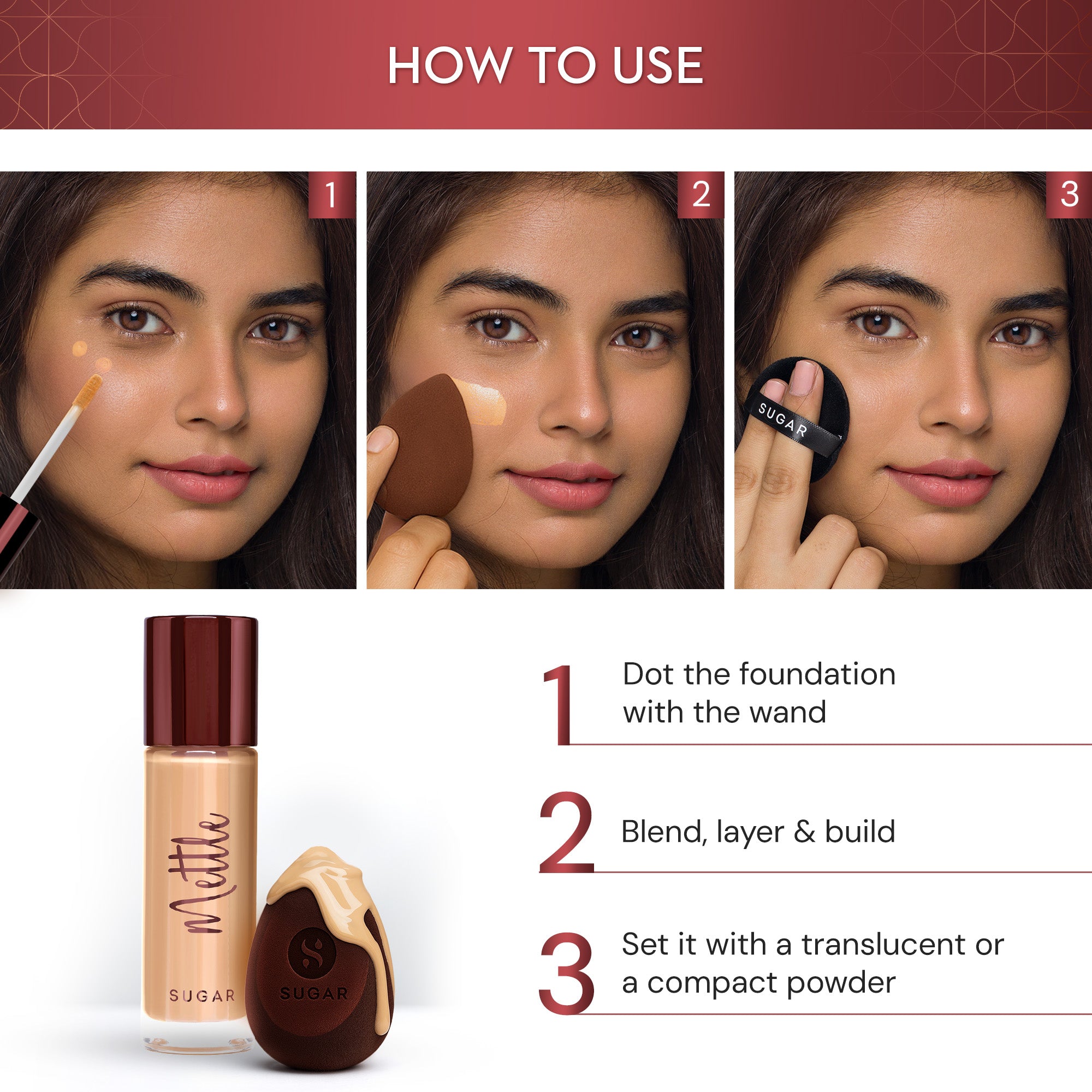 HOW TO USE

1

2

3

SUGAR

Mettle

SUGAR

S

SUGAR

1 Dot the foundation with the wand

2 Blend, layer & build

3 Set it with a translucent or a compact powder