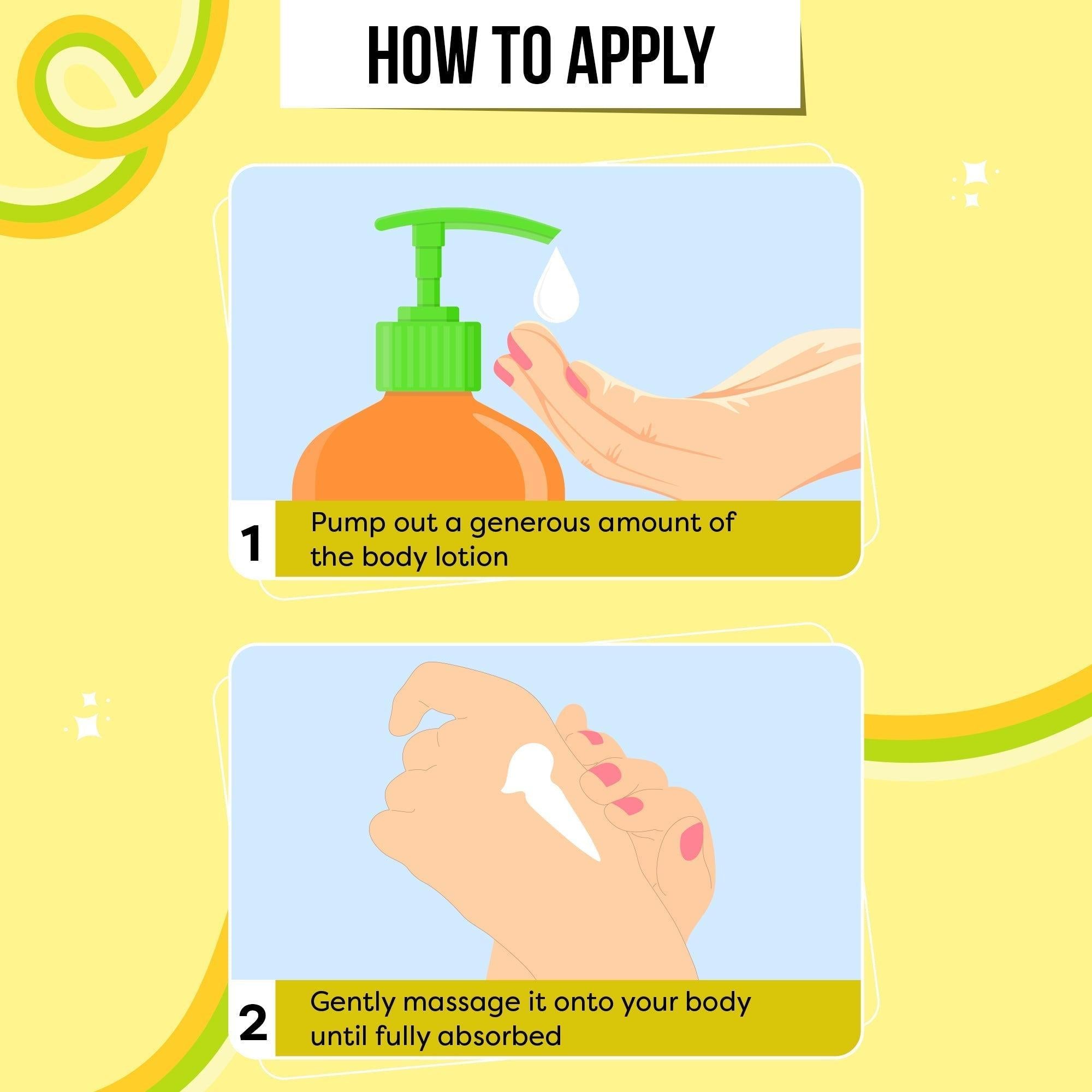 HOW TO APPLY

1 Pump out a generous amount of the body lotion

2 Gently massage it onto your body until fully absorbed