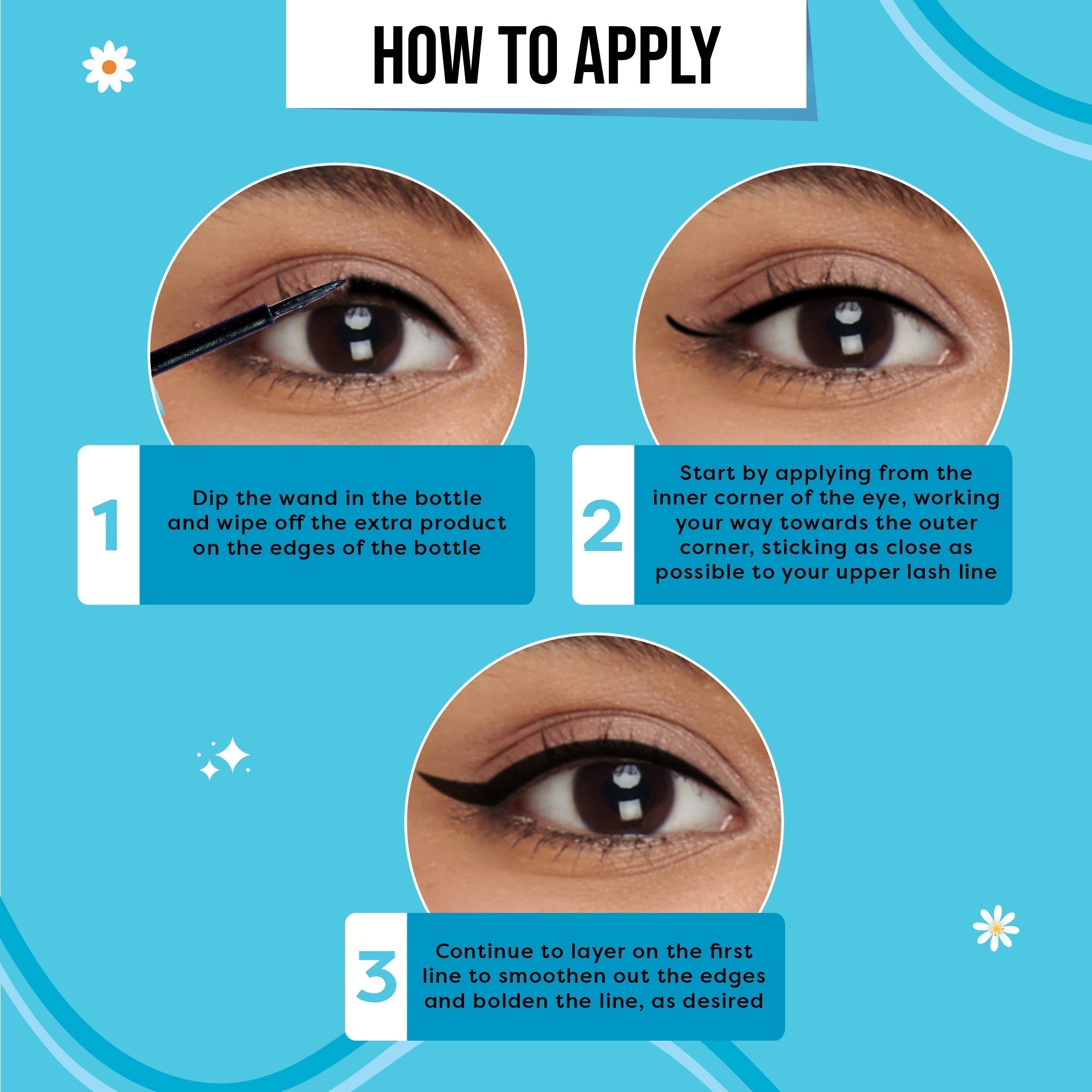 HOW TO APPLY

1

Dip the wand in the bottle and wipe off the extra product on the edges of the bottle

2

Start by applying from the inner corner of the eye, working your way towards the outer corner, sticking as close as possible to your upper lash line

3

Continue to layer on the first line to smoothen out the edges and bolden the line, as desired