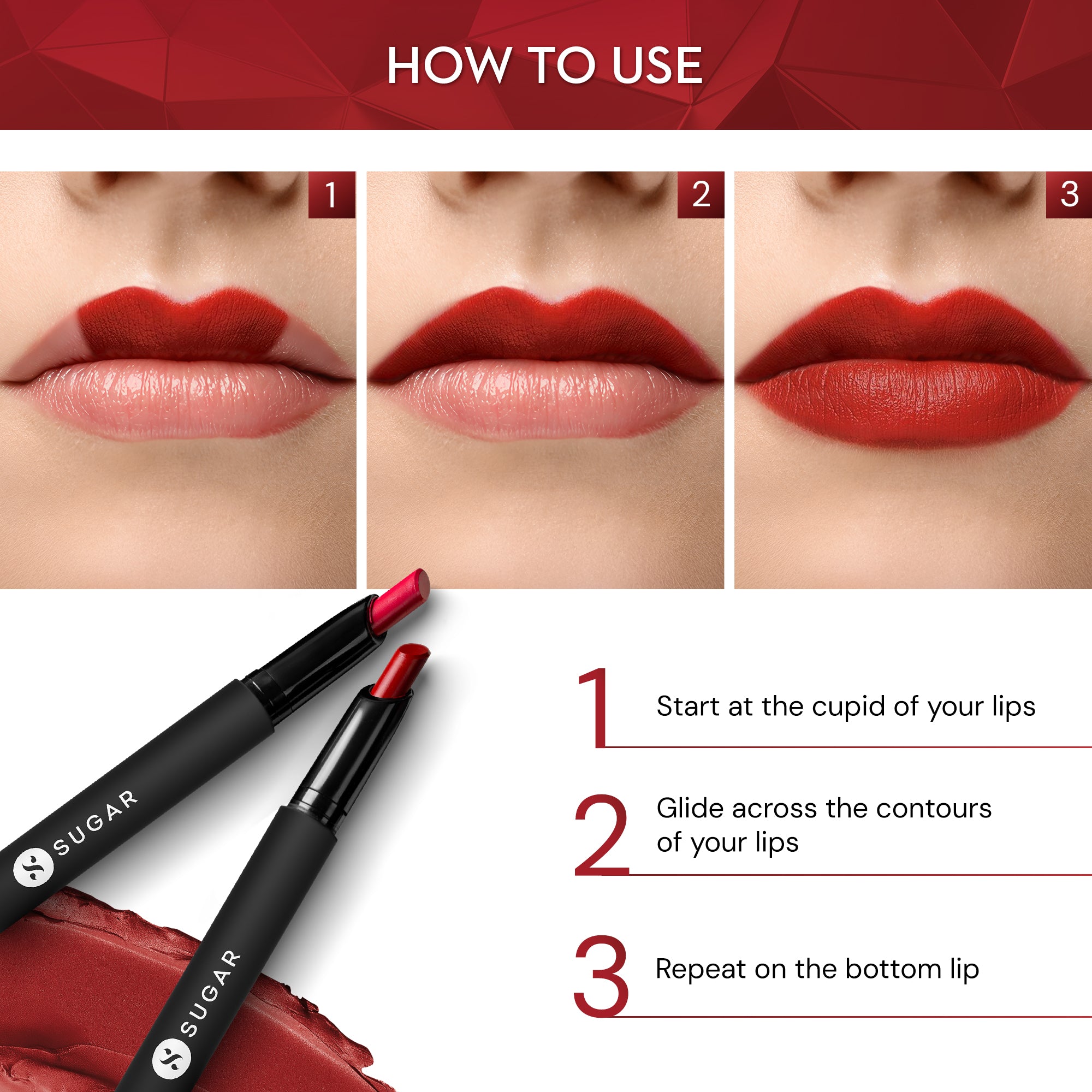 HOW TO USE

1

2

3

SUGAR

SUGAR

1 Start at the cupid of your lips

2 Glide across the contours of your lips

3 Repeat on the bottom lip