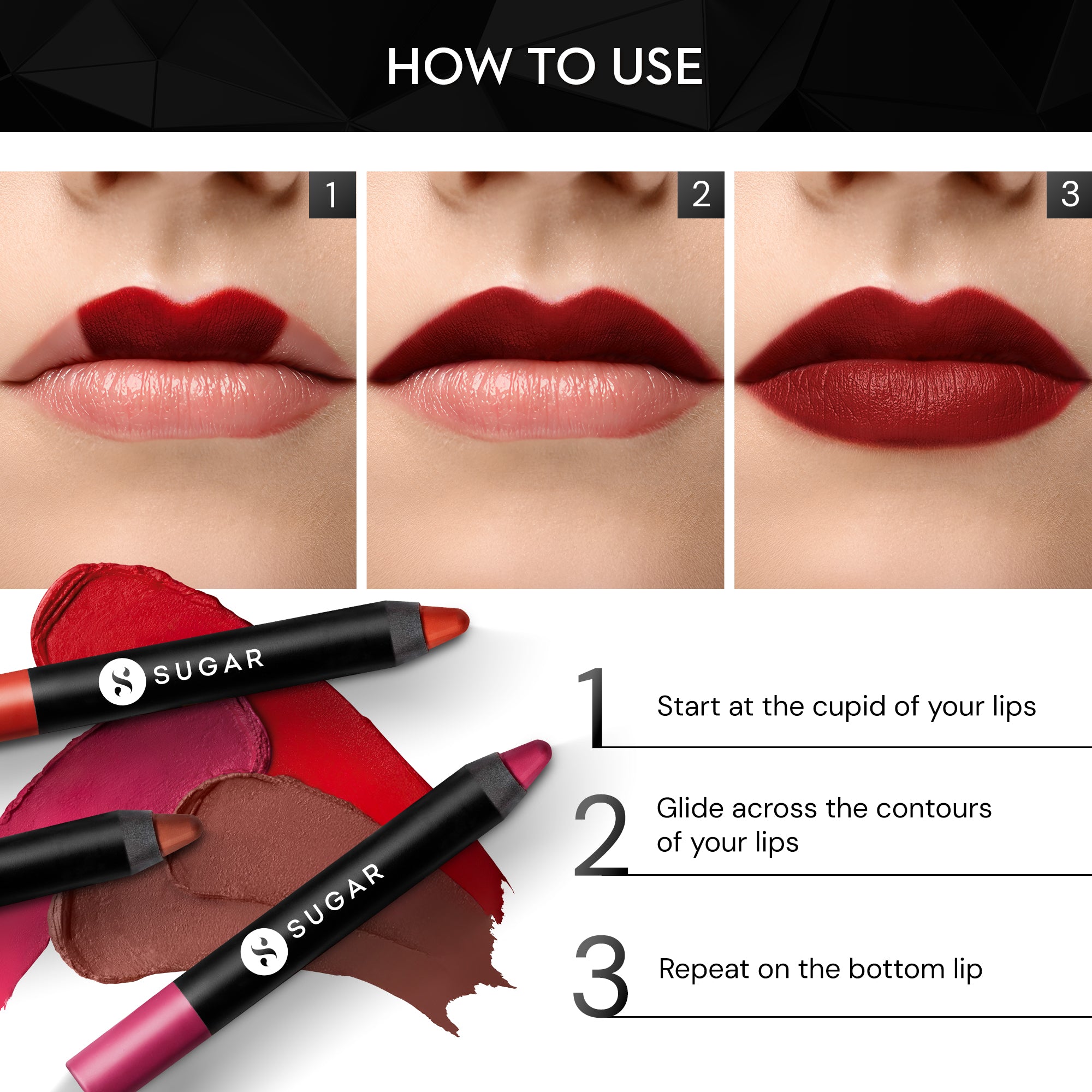 HOW TO USE

1

2

3

SUGAR

SUGAR

1 Start at the cupid of your lips

2 Glide across the contours of your lips

3 Repeat on the bottom lip