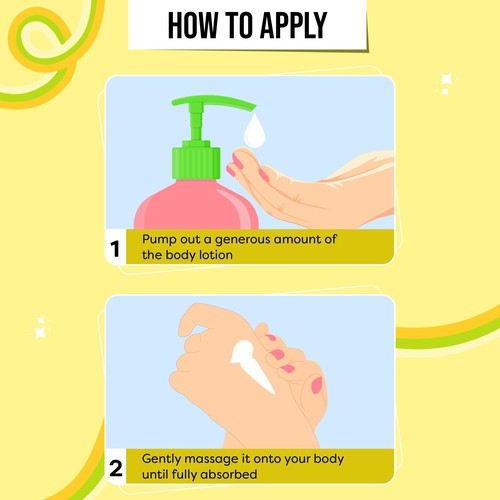 HOW TO APPLY

1 Pump out a generous amount of the body lotion

2 Gently massage it onto your body until fully absorbed