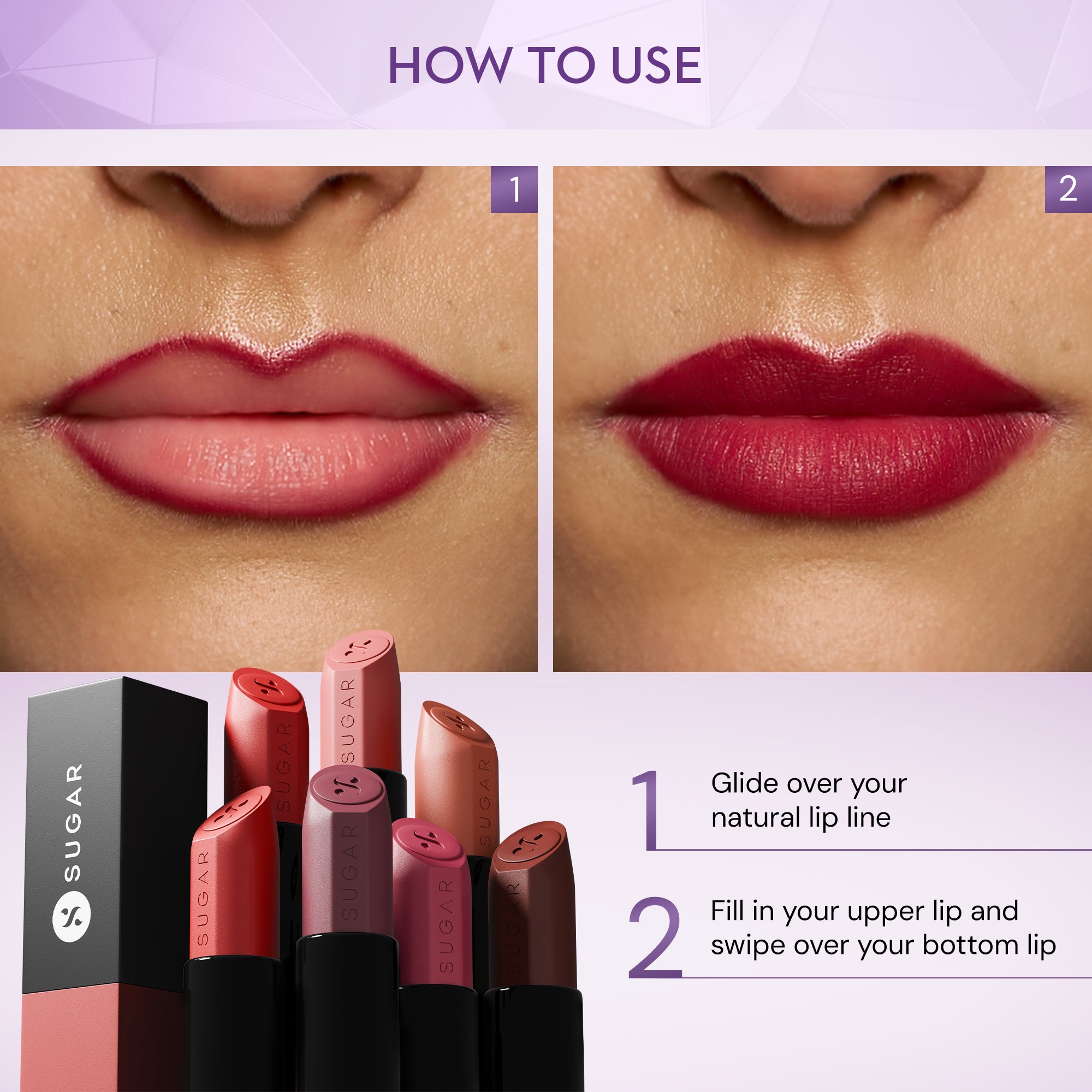 HOW TO USE

1

2

SUGAR

SUGAR

SUGAR

SUGAR

SUGAR

SUGAR

SUGAR

SUGAR

1 Glide over your natural lip line

2 Fill in your upper lip and swipe over your bottom lip