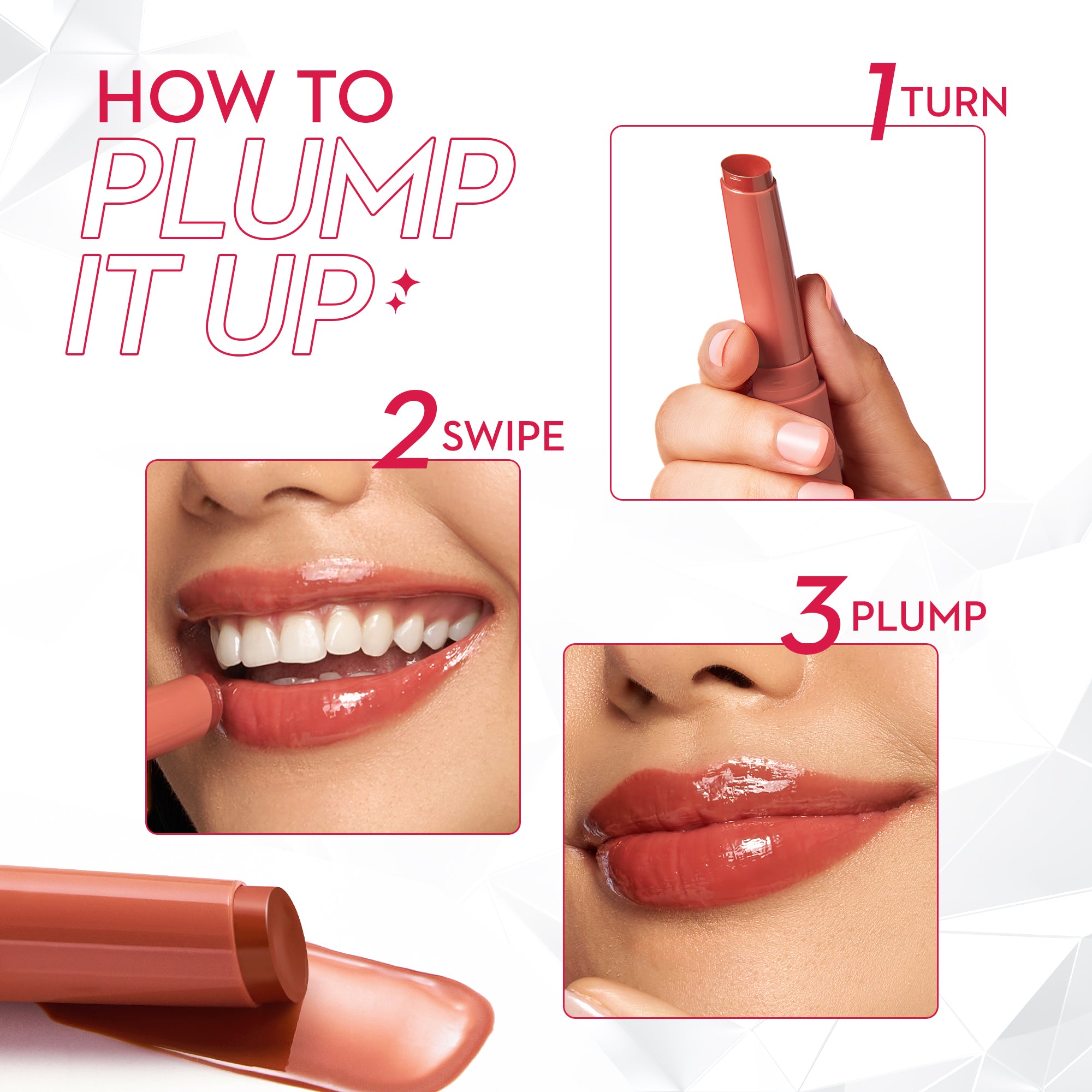 HOW TO
PLUMP
IT UP

1 TURN

2 SWIPE

3 PLUMP