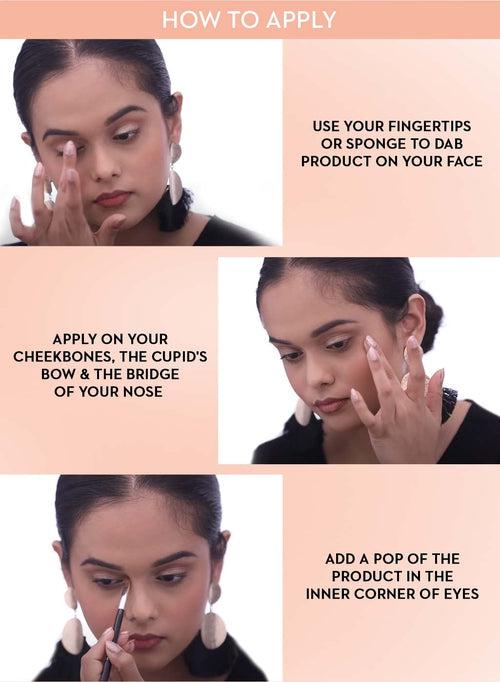 HOW TO APPLY

USE YOUR FINGERTIPS OR SPONGE TO DAB PRODUCT ON YOUR FACE

APPLY ON YOUR CHEEKBONES, THE CUPID'S BOW & THE BRIDGE OF YOUR NOSE

ADD A POP OF THE PRODUCT IN THE INNER CORNER OF EYES